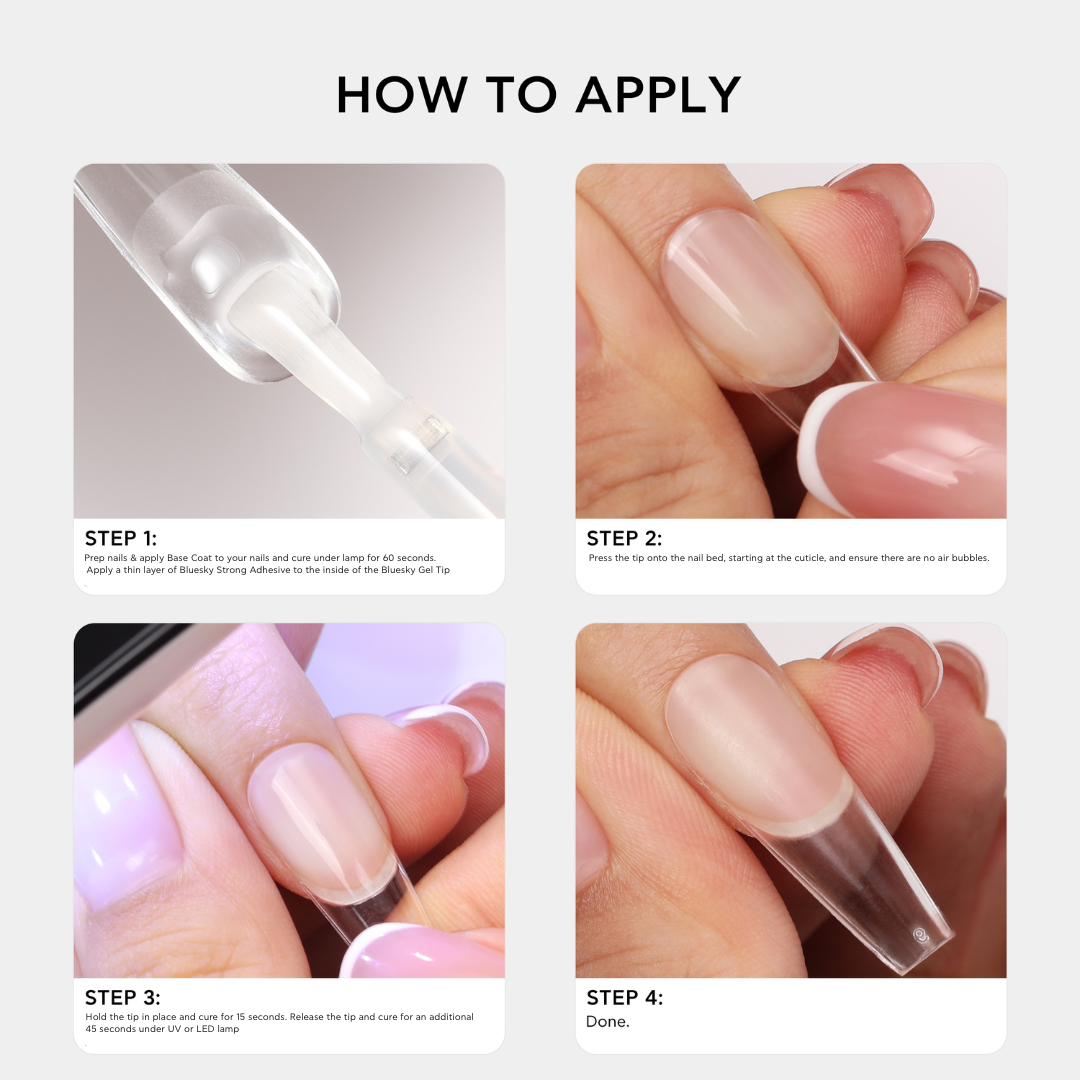 HOW TO APPLY

STEP 1:
Prep nails & apply Base Coat to your nails and cure under lamp for 60 seconds. Apply a thin layer of Bluesky Strong Adhesive to the inside of the Bluesky Gel Tip

STEP 2:
Press the tip onto the nail bed, starting at the cuticle, and ensure there are no air bubbles.

STEP 3:
Hold the tip in place and cure for 15 seconds. Release the tip and cure for an additional 45 seconds under UV or LED lamp

STEP 4:
Done.