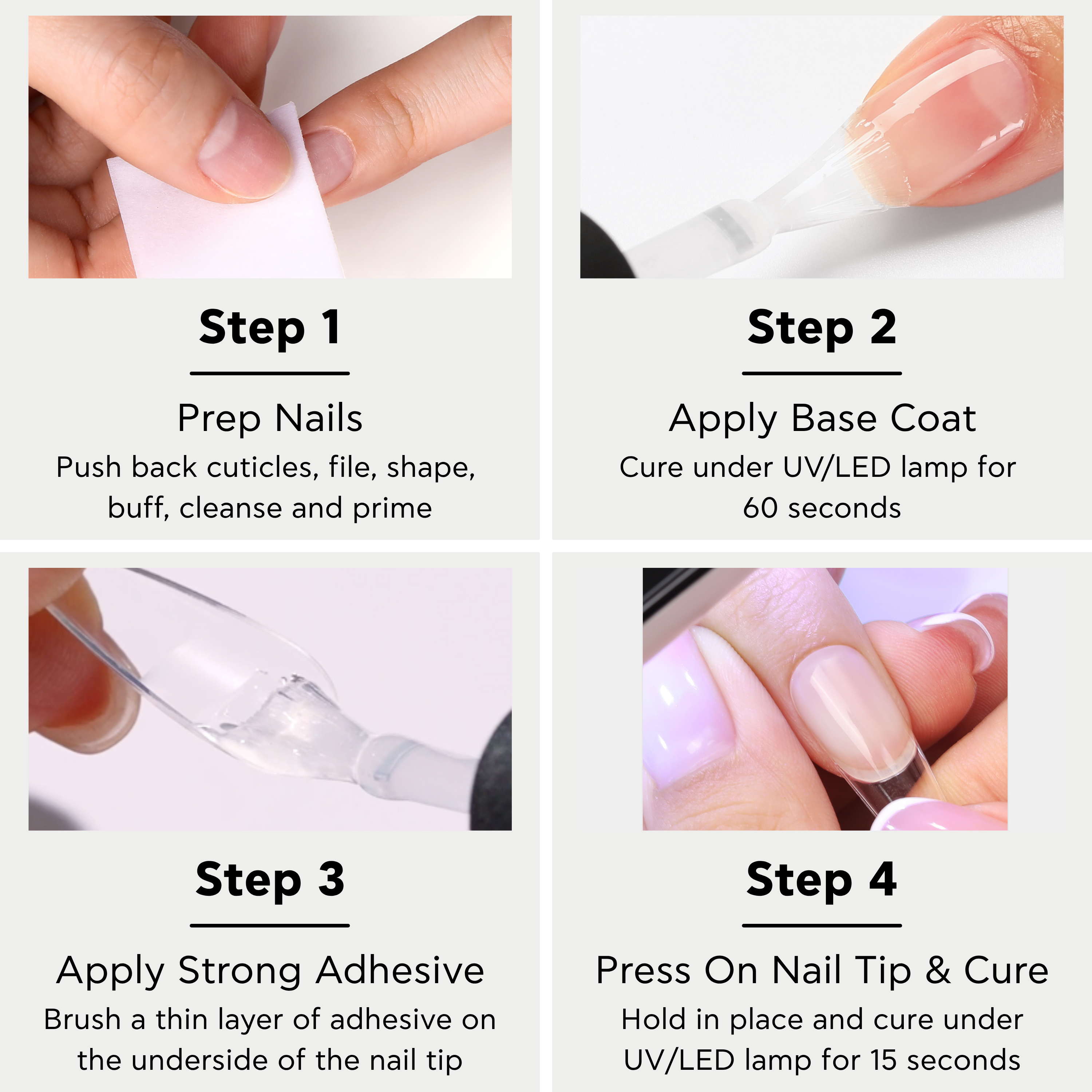 Step 1

Prep Nails

Push back cuticles, file, shape, buff, cleanse and prime

Step 2

Apply Base Coat

Cure under UV/LED lamp for 60 seconds

Step 3

Apply Strong Adhesive

Brush a thin layer of adhesive on the underside of the nail tip

Step 4

Press On Nail Tip & Cure

Hold in place and cure under UV/LED lamp for 15 seconds