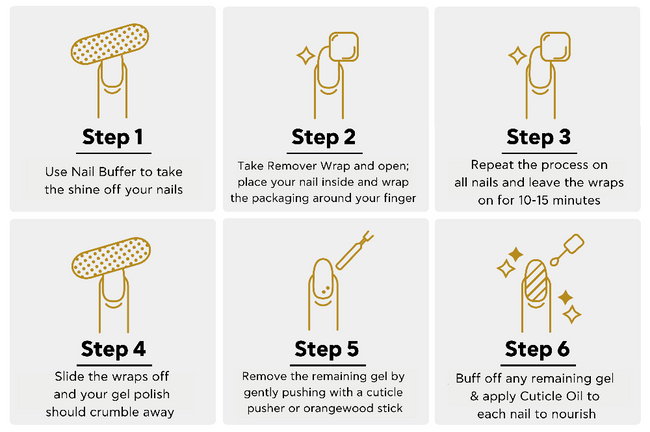 Step 1
Use Nail Buffer to take the shine off your nails

Step 2
Take Remover Wrap and open; place your nail inside and wrap the packaging around your finger

Step 3
Repeat the process on all nails and leave the wraps on for 10-15 minutes

Step 4
Slide the wraps off and your gel polish should crumble away

Step 5
Remove the remaining gel by gently pushing with a cuticle pusher or orangewood stick

Step 6
Buff off any remaining gel & apply Cuticle Oil to each nail to nourish