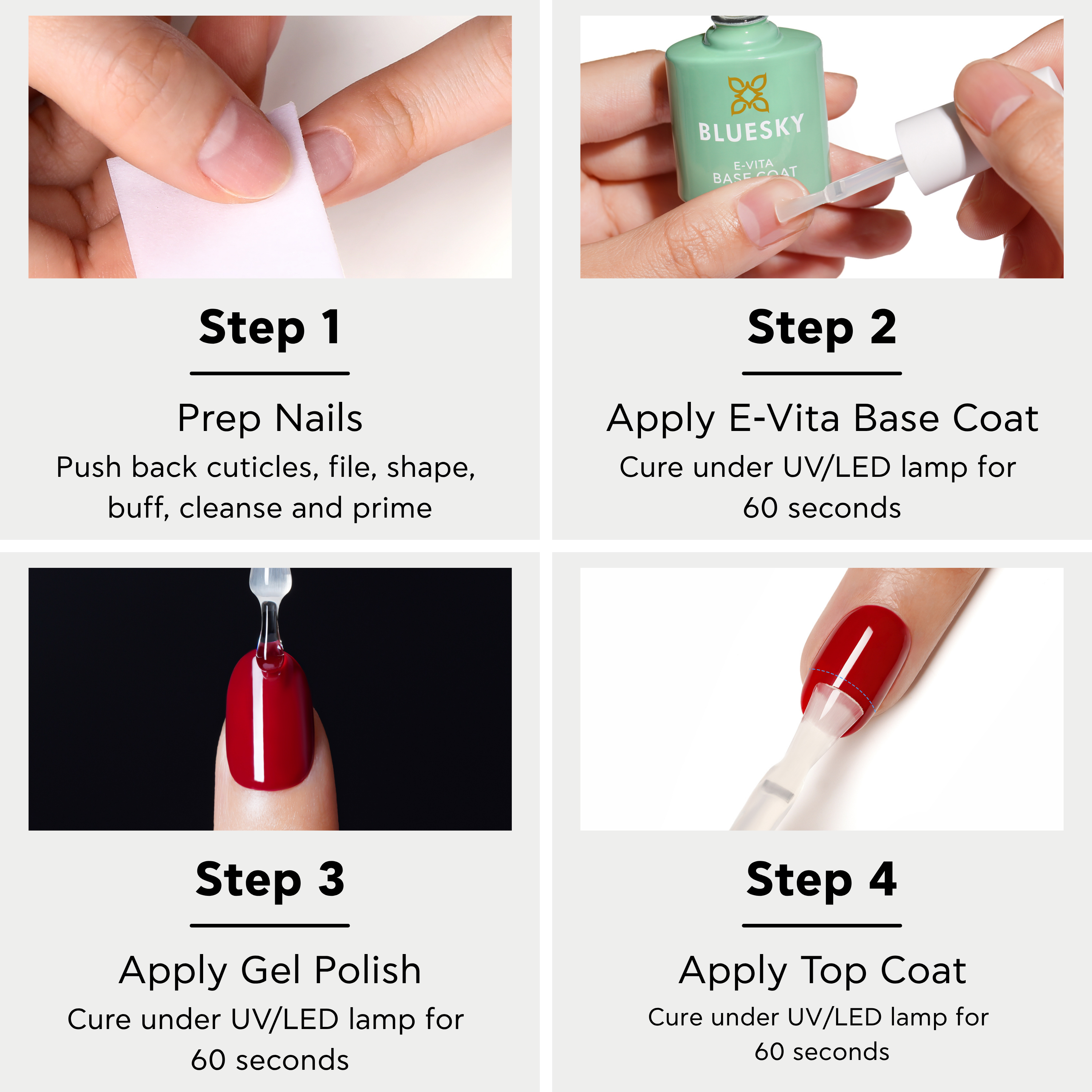 Step 1

Prep Nails

Push back cuticles, file, shape, buff, cleanse and prime

BLUESKY

E-VITA

BASE COAT

Step 2

Apply E-Vita Base Coat

Cure under UV/LED lamp for 60 seconds

Step 3

Apply Gel Polish

Cure under UV/LED lamp for 60 seconds

Step 4

Apply Top Coat

Cure under UV/LED lamp for 60 seconds