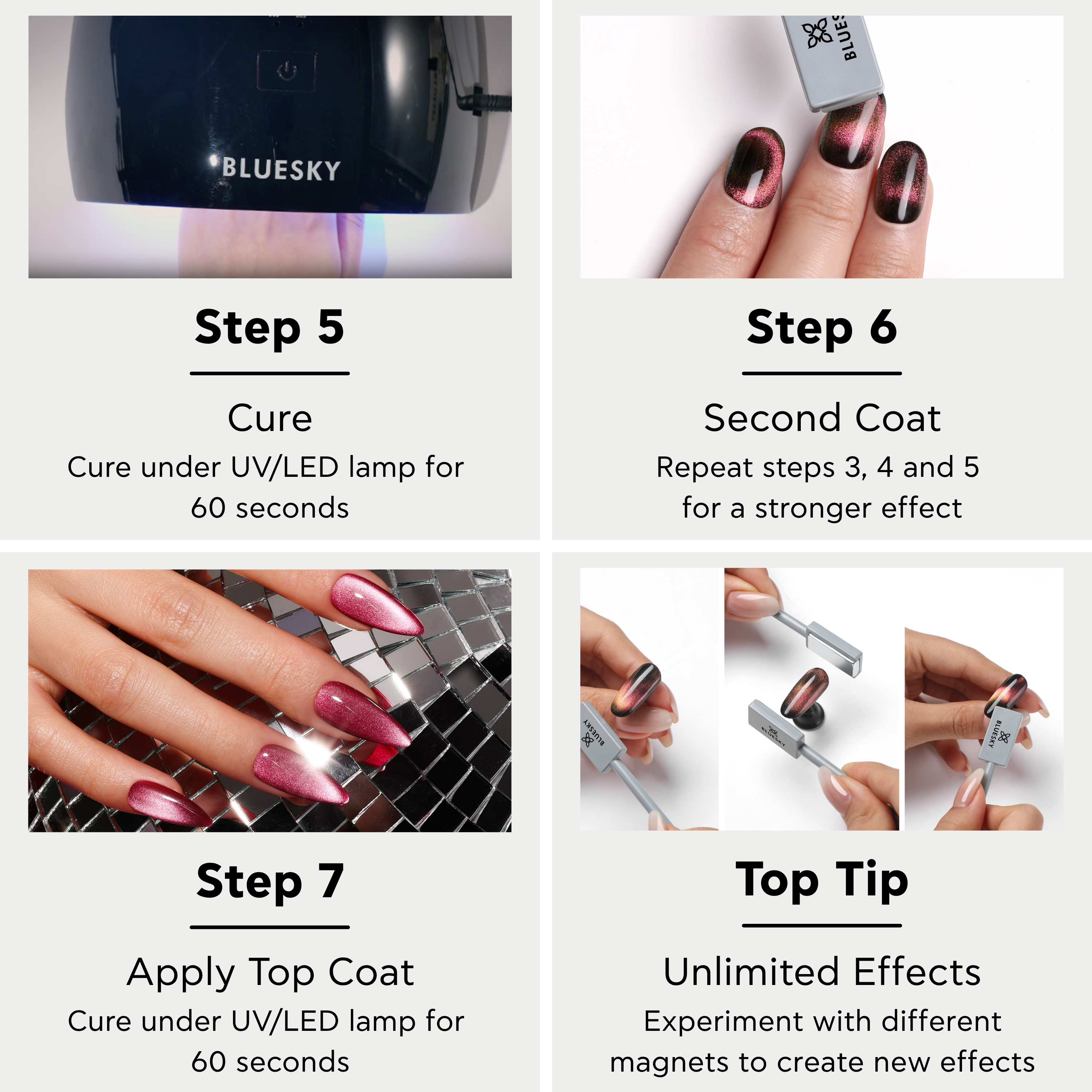 BLUESKY

Step 5

Cure

Cure under UV/LED lamp for 60 seconds

BLUES

Step 6

Second Coat

Repeat steps 3, 4 and 5 for a stronger effect

Step 7

Apply Top Coat

Cure under UV/LED lamp for 60 seconds

BLUESKY

BLUESKY

BLUESKY

Top Tip

Unlimited Effects

Experiment with different magnets to create new effects